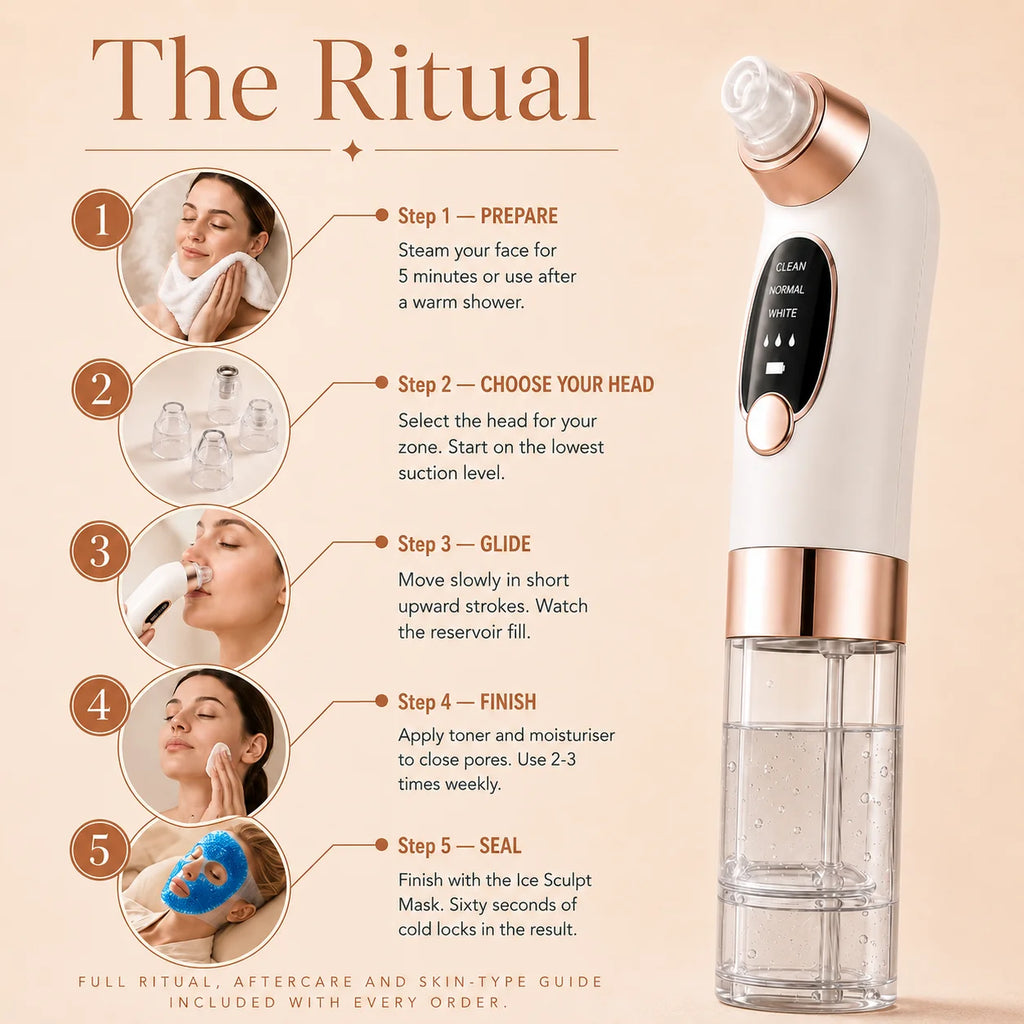 The Ritual

1
Step 1 — PREPARE
Steam your face for 5 minutes or use after a warm shower.

2
Step 2 — CHOOSE YOUR HEAD
Select the head for your zone. Start on the lowest suction level.

3
Step 3 — GLIDE
Move slowly in short upward strokes. Watch the reservoir fill.

4
Step 4 — FINISH
Apply toner and moisturiser to close pores. Use 2-3 times weekly.

5
Step 5 — SEAL
Finish with the Ice Sculpt Mask. Sixty seconds of cold locks in the result.

CLEAN
NORMAL
WHITE

FULL RITUAL, AFTERCARE AND SKIN-TYPE GUIDE INCLUDED WITH EVERY ORDER.